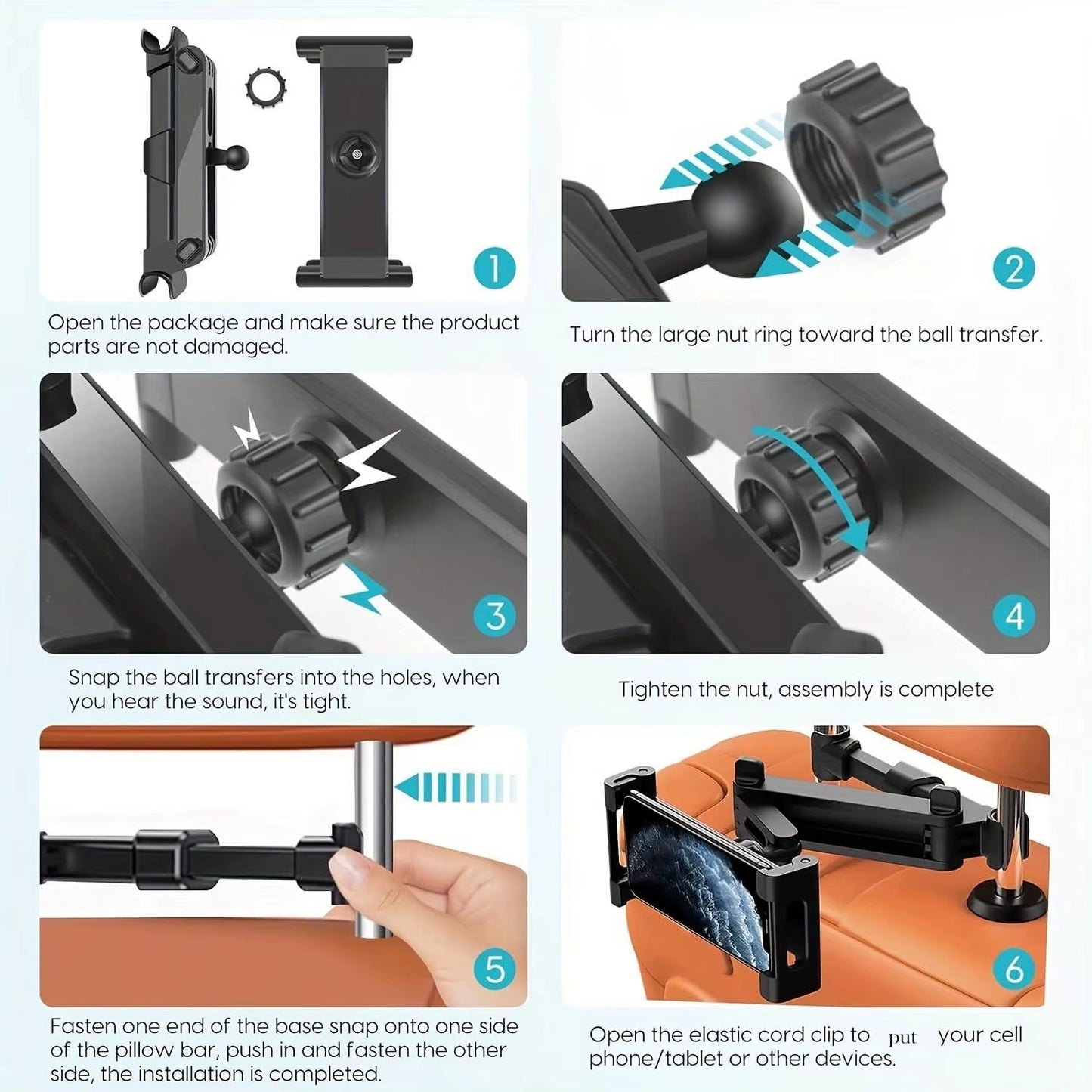 1

Open the package and make sure the product parts are not damaged.

2

Turn the large nut ring toward the ball transfer.

3

Snap the ball transfers into the holes, when you hear the sound, it's tight.

4

Tighten the nut, assembly is complete

5

Fasten one end of the base snap onto one side of the pillow bar, push in and fasten the other side, the installation is completed.

6

Open the elastic cord clip to put your cell phone/tablet or other devices.